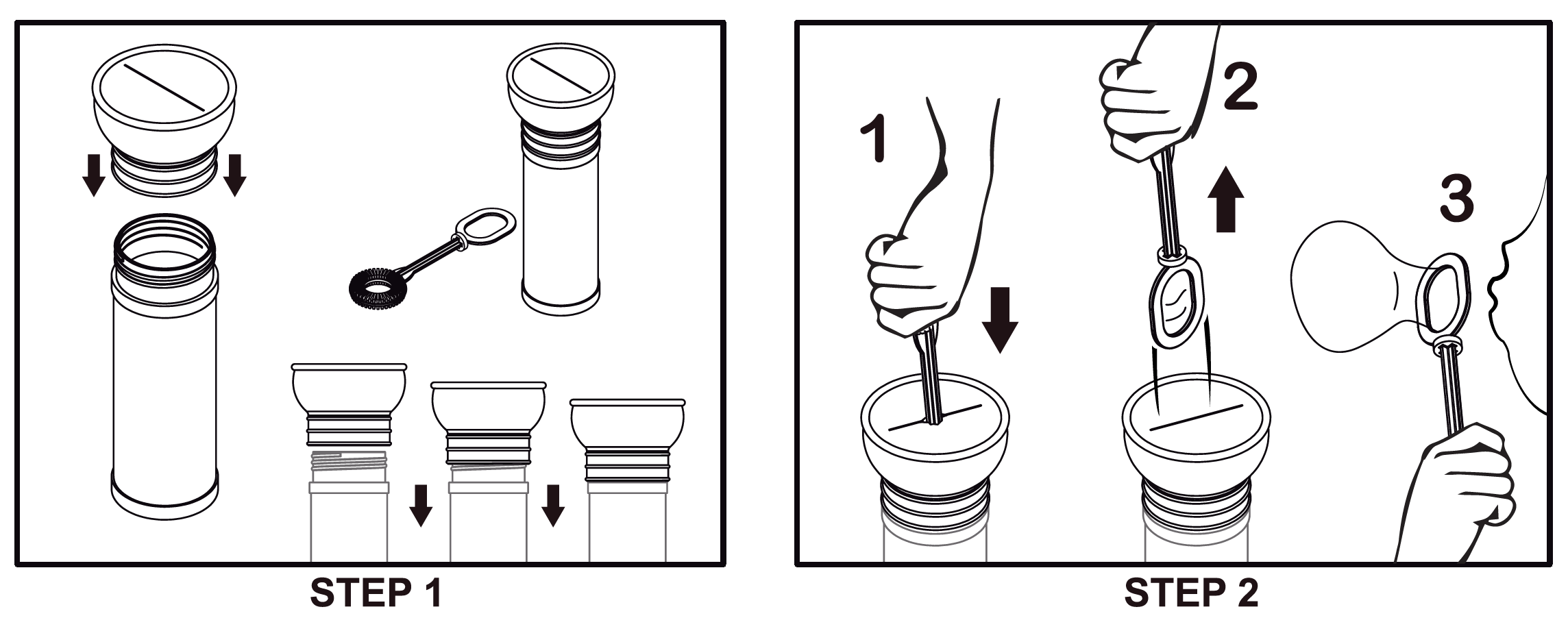 STEP 1

1

2

3

STEP 2