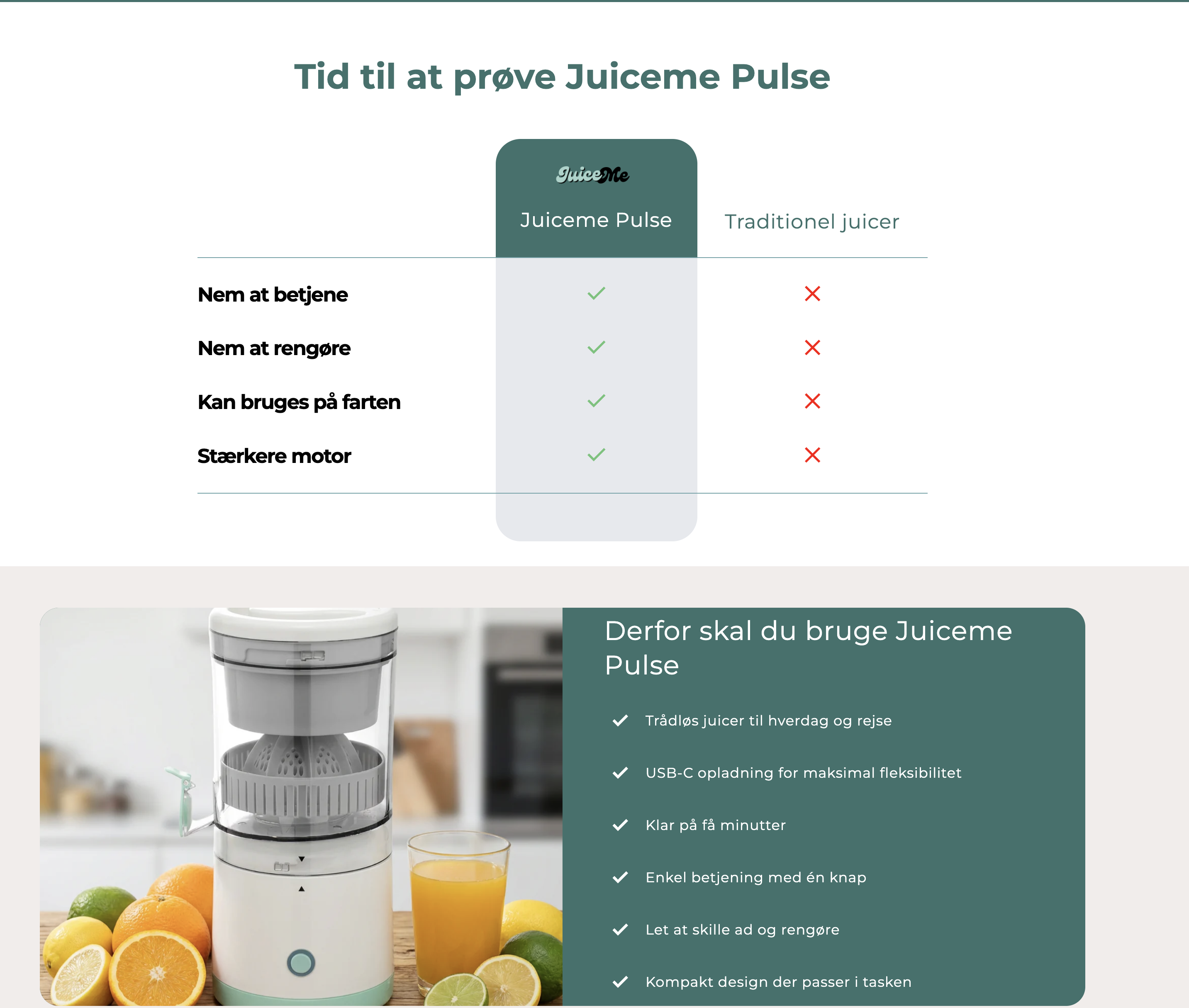 Tid til at prøve Juiceme Pulse

| | JuiceMe Juiceme Pulse | Traditionel juicer |
|---|---|---|
| Nem at betjene | ✓ | ✗ |
| Nem at rengøre | ✓ | ✗ |
| Kan bruges på farten | ✓ | ✗ |
| Stærkere motor | ✓ | ✗ |

Derfor skal du bruge Juiceme Pulse

✓ Trådløs juicer til hverdag og rejse

✓ USB-C opladning for maksimal fleksibilitet

✓ Klar på få minutter

✓ Enkel betjening med én knap

✓ Let at skille ad og rengøre

✓ Kompakt design der passer i tasken